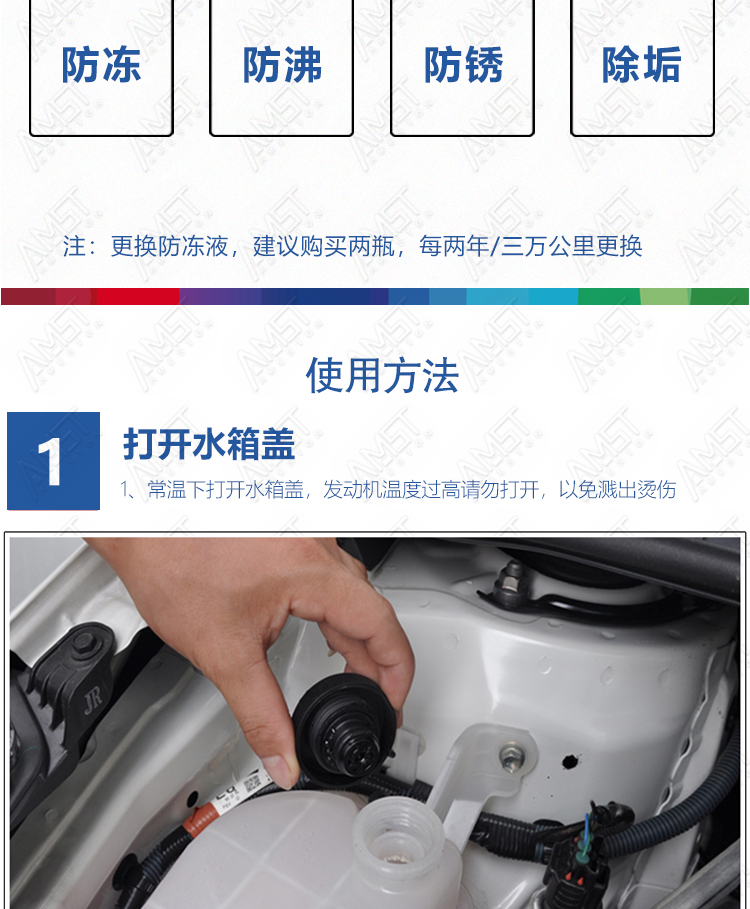 防冻

防沸

防锈

除垢

注：更换防冻液，建议购买两瓶，每两年/三万公里更换

使用方法

1

打开水箱盖

1、常温下打开水箱盖，发动机温度过高请勿打开，以免溅出烫伤

JR