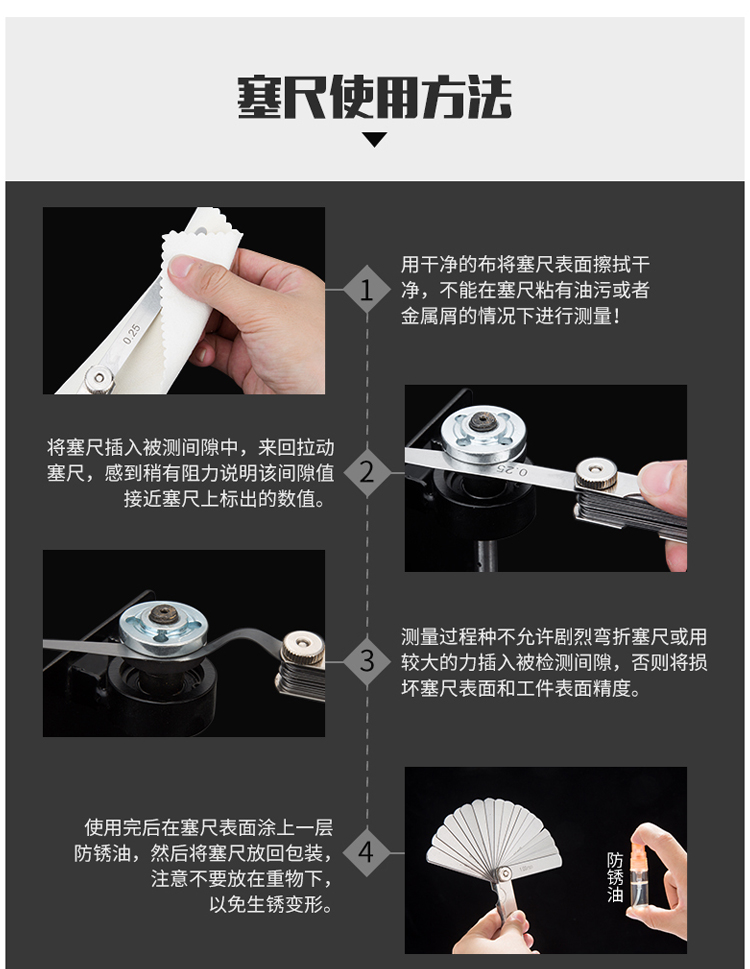 塞尺使用方法

0.25

1

用干净的布将塞尺表面擦拭干净，不能在塞尺粘有油污或者金属屑的情况下进行测量！

将塞尺插入被测间隙中，来回拉动塞尺，感到稍有阻力说明该间隙值接近塞尺上标出的数值。

2

0.25

3

测量过程种不允许剧烈弯折塞尺或用较大的力插入被检测间隙，否则将损坏塞尺表面和工件表面精度。

使用完后在塞尺表面涂上一层防锈油，然后将塞尺放回包装，注意不要放在重物下，以免生锈变形。

4

防锈油