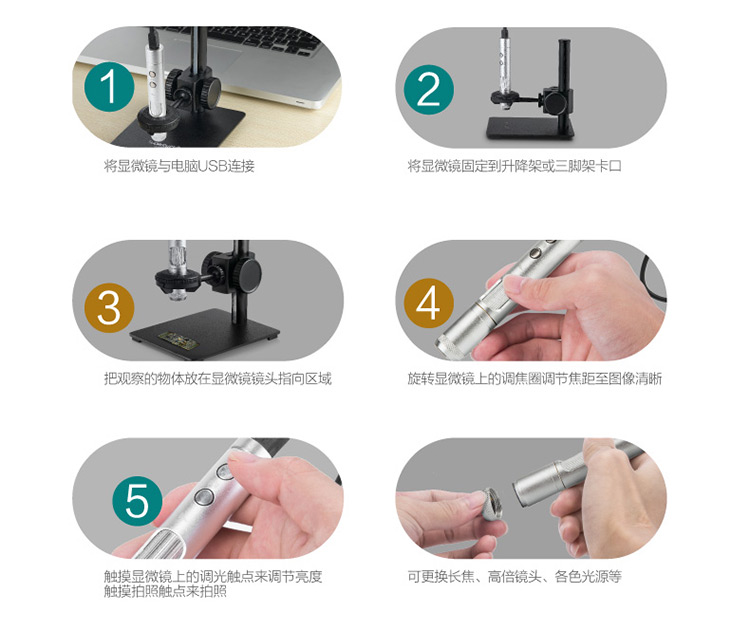 1

将显微镜与电脑USB连接

2

将显微镜固定到升降架或三脚架卡口

3

把观察的物体放在显微镜镜头指向区域

4

旋转显微镜上的调焦圈调节焦距至图像清晰

5

触摸显微镜上的调光触点来调节亮度
触摸拍照触点来拍照

可更换长焦、高倍镜头、各色光源等