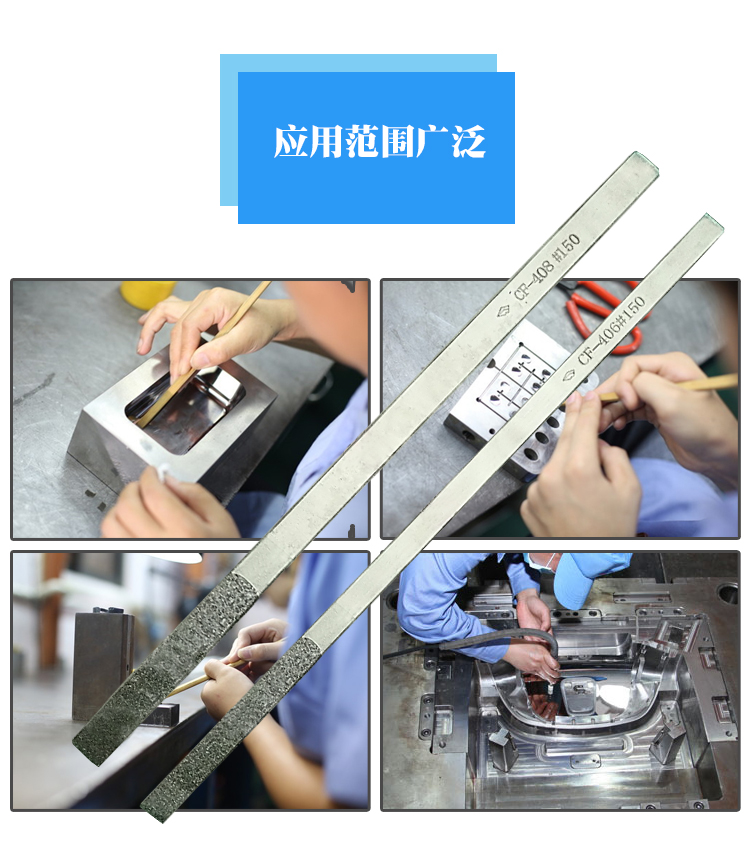 应用范围广泛

CF-408 #150

CF-406#150