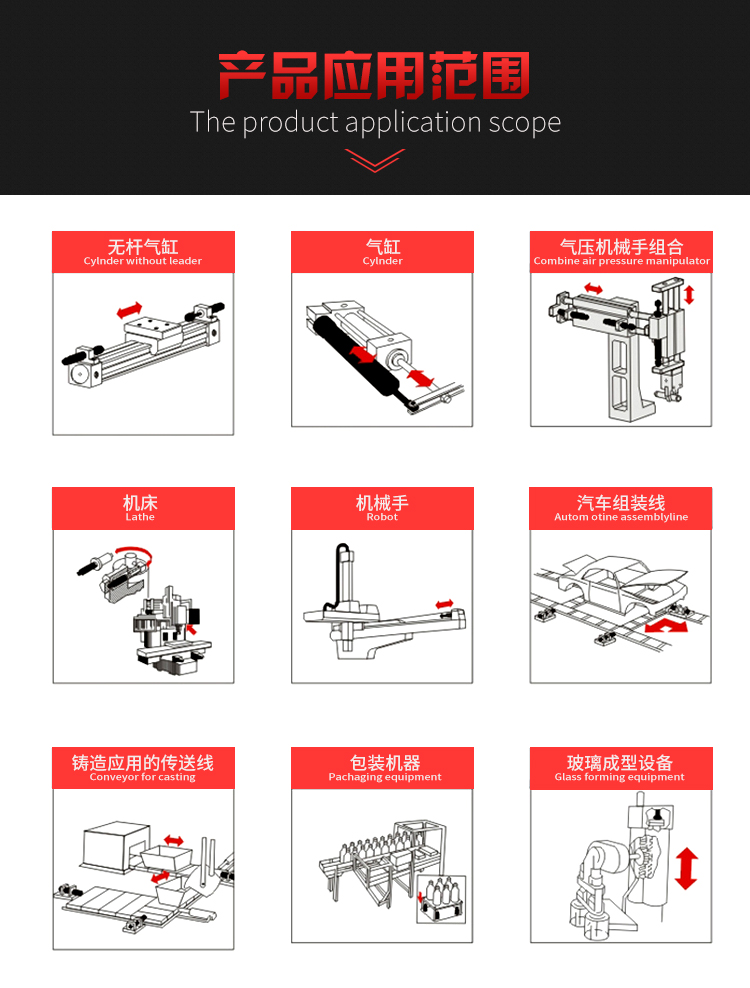 产品应用范围
The product application scope

无杆气缸
Cylnder without leader

气缸
Cylnder

气压机械手组合
Combine air pressure manipulator

机床
Lathe

机械手
Robot

汽车组装线
Autom otine assemblyline

铸造应用的传送线
Conveyor for casting

包装机器
Pachaging equipment

玻璃成型设备
Glass forming equipment