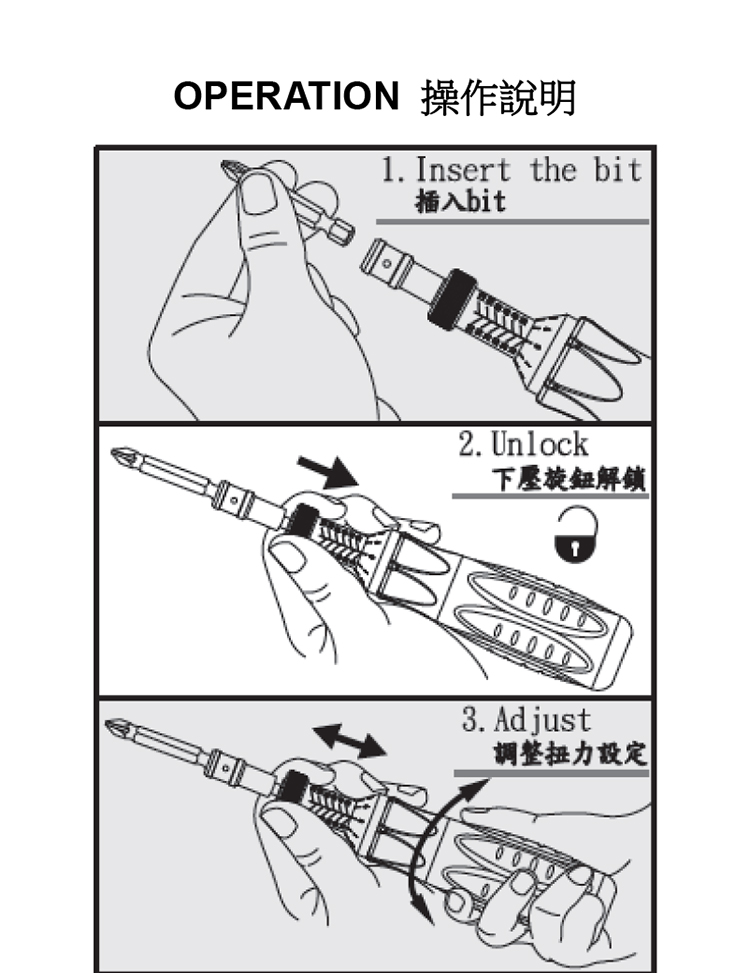 OPERATION 操作說明

1. Insert the bit
插入bit

2. Unlock
下壓旋鈕解鎖

3. Adjust
調整扭力設定