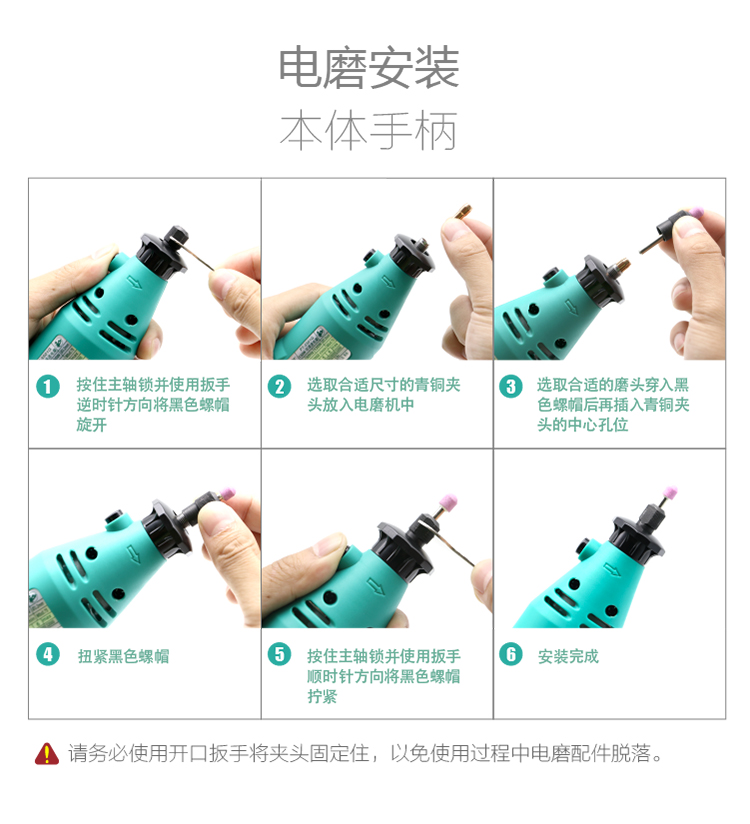 电磨安装
本体手柄

1 按住主轴锁并使用扳手逆时针方向将黑色螺帽旋开

2 选取合适尺寸的青铜夹头放入电磨机中

3 选取合适的磨头穿入黑色螺帽后再插入青铜夹头的中心孔位

4 扭紧黑色螺帽

5 按住主轴锁并使用扳手顺时针方向将黑色螺帽拧紧

6 安装完成

请务必使用开口扳手将夹头固定住，以免使用过程中电磨配件脱落。