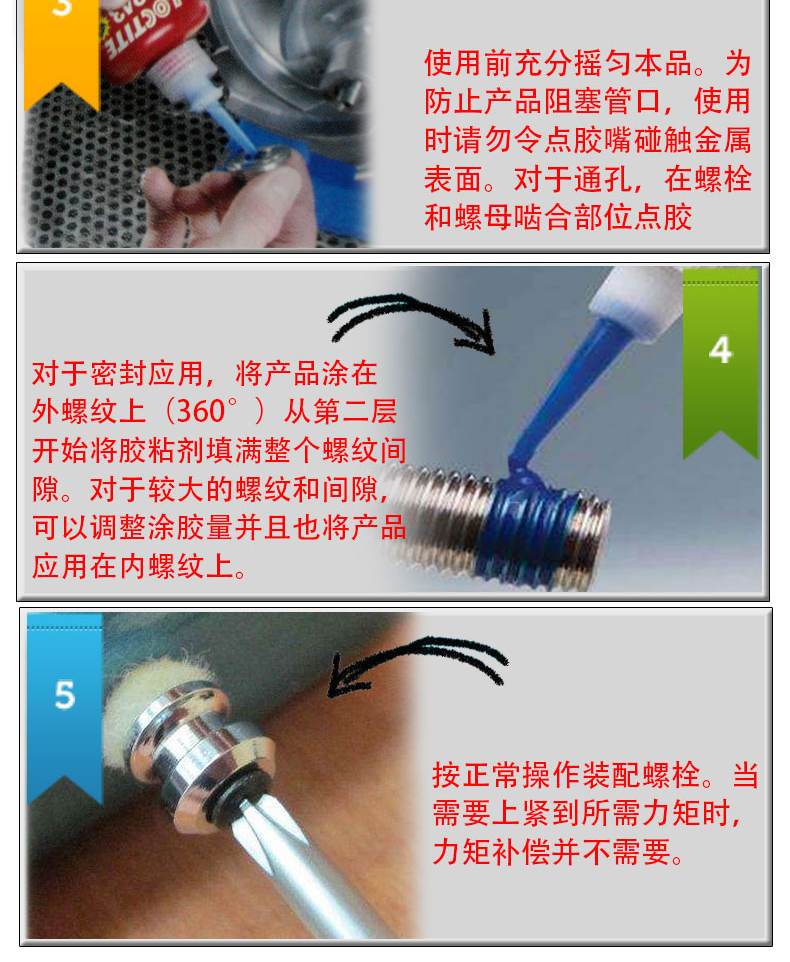 3

LOCTITE

使用前充分摇匀本品。为防止产品阻塞管口，使用时请勿令点胶嘴碰触金属表面。对于通孔，在螺栓和螺母啮合部位点胶

4

对于密封应用，将产品涂在外螺纹上（360°）从第二层开始将胶粘剂填满整个螺纹间隙。对于较大的螺纹和间隙，可以调整涂胶量并且也将产品应用在内螺纹上。

5

按正常操作装配螺栓。当需要上紧到所需力矩时，力矩补偿并不需要。