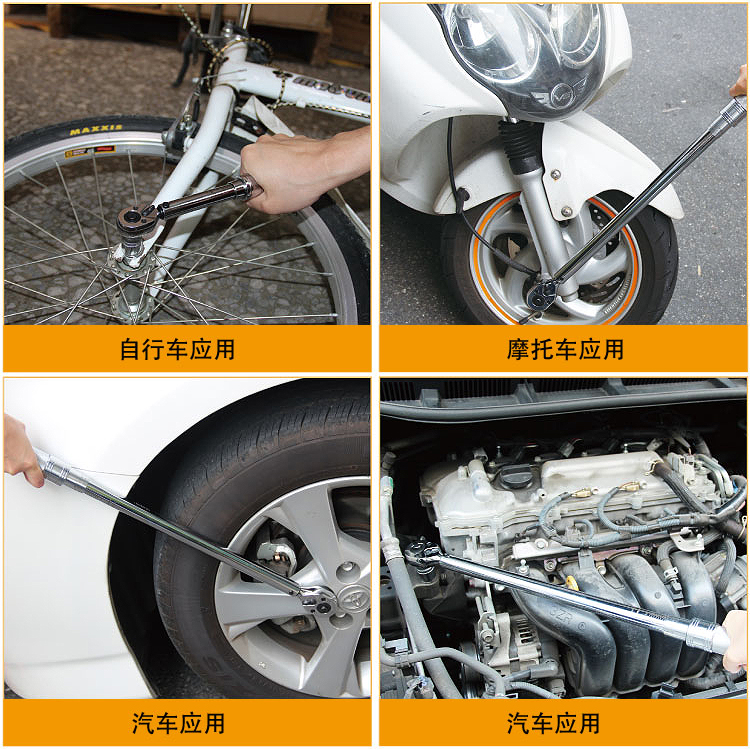 MAXXIS

自行车应用

摩托车应用

汽车应用

汽车应用