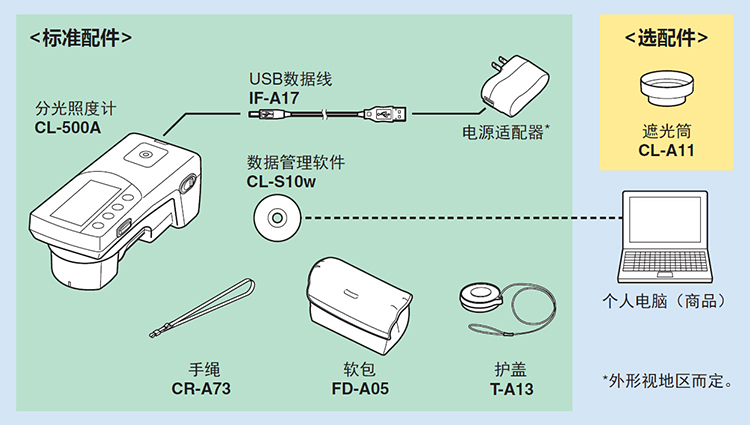 <标准配件>

分光照度计
CL-500A

USB数据线
IF-A17

电源适配器*

数据管理软件
CL-S10w

手绳
CR-A73

软包
FD-A05

护盖
T-A13

<选配件>

遮光筒
CL-A11

个人电脑（商品）

*外形视地区而定。