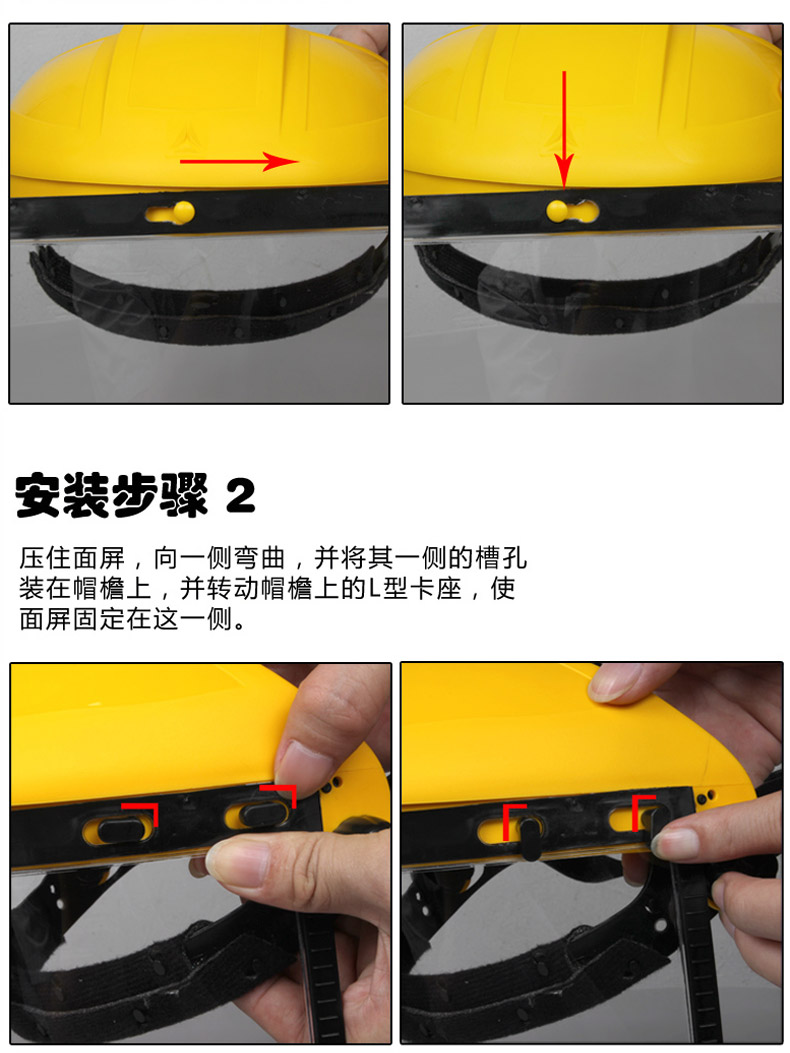 安装步骤 2

压住面屏，向一侧弯曲，并将其一侧的槽孔装在帽檐上，并转动帽檐上的L型卡座，使面屏固定在这一侧。