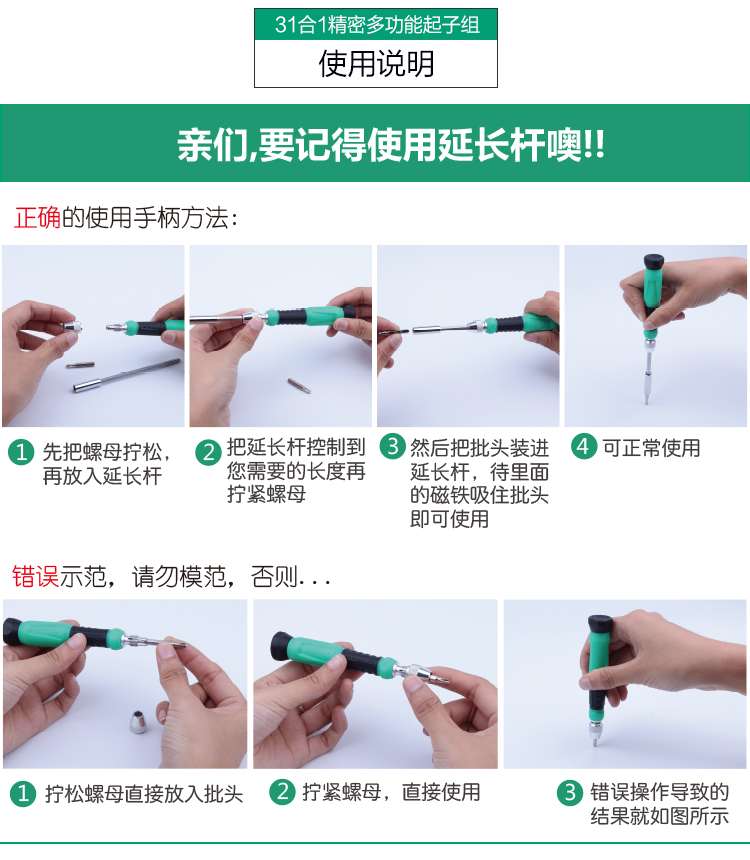 31合1精密多功能起子组

使用说明

亲们,要记得使用延长杆噢!!

正确的使用手柄方法:

1 先把螺母拧松,再放入延长杆

2 把延长杆控制到您需要的长度再拧紧螺母

3 然后把批头装进延长杆,待里面的磁铁吸住批头即可使用

4 可正常使用

错误示范,请勿模范,否则...

1 拧松螺母直接放入批头

2 拧紧螺母,直接使用

3 错误操作导致的结果就如图所示